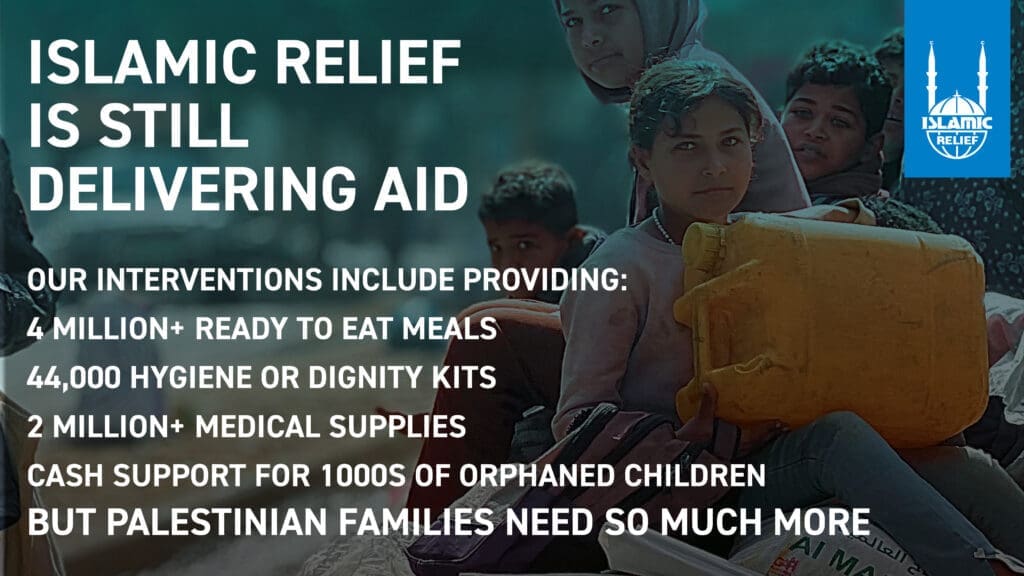 ISLAMIC RELIEF IS STILL DELIVERING AID

ISLAMIC RELIEF

OUR INTERVENTIONS INCLUDE PROVIDING:
4 MILLION+ READY TO EAT MEALS
44,000 HYGIENE OR DIGNITY KITS
2 MILLION+ MEDICAL SUPPLIES
CASH SUPPORT FOR 1000S OF ORPHANED CHILDREN
BUT PALESTINIAN FAMILIES NEED SO MUCH MORE