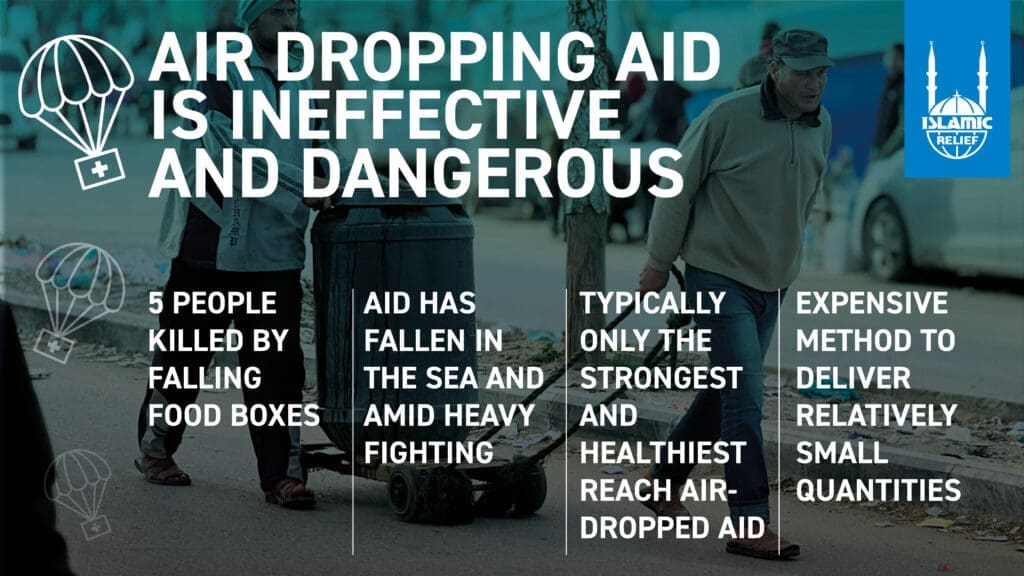 AIR DROPPING AID IS INEFFECTIVE AND DANGEROUS

ISLAMIC RELIEF

5 PEOPLE KILLED BY FALLING FOOD BOXES

AID HAS FALLEN IN THE SEA AND AMID HEAVY FIGHTING

TYPICALLY ONLY THE STRONGEST AND HEALTHIEST REACH AIR-DROPPED AID

EXPENSIVE METHOD TO DELIVER RELATIVELY SMALL QUANTITIES