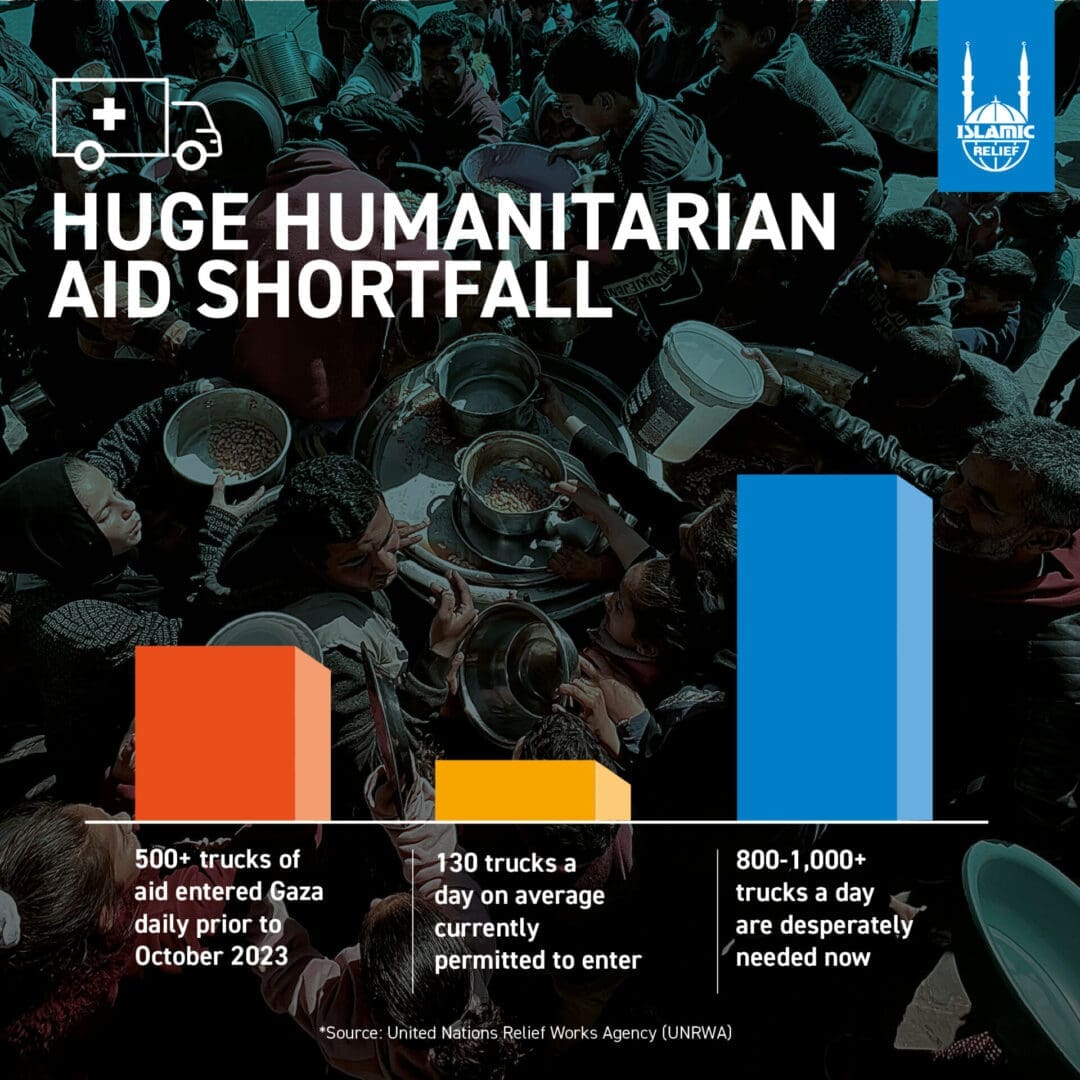 ISLAMIC RELIEF

HUGE HUMANITARIAN AID SHORTFALL

500+ trucks of aid entered Gaza daily prior to October 2023

130 trucks a day on average currently permitted to enter

800-1,000+ trucks a day are desperately needed now

*Source: United Nations Relief Works Agency (UNRWA)